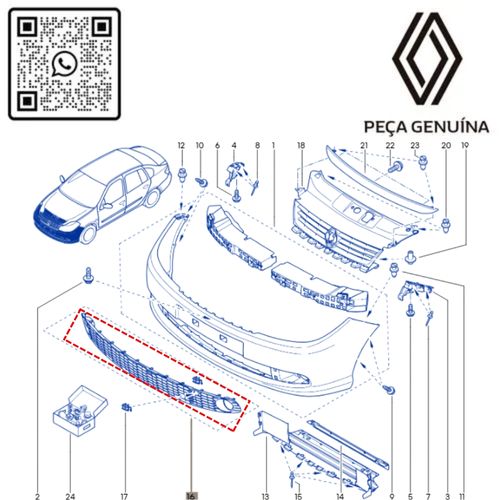 PEÇA GENUÍNA

12 10 6 4 8 1 18 21 22 23 20 19

2 24 17 16 13 15 14 9 5 7 3 11